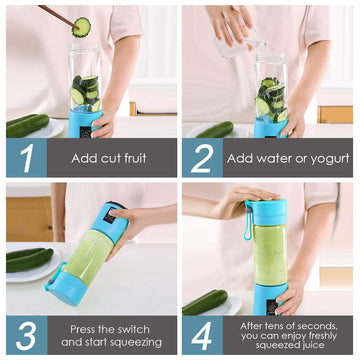 1
Add cut fruit

2
Add water or yogurt

3
Press the switch and start squeezing

4
After tens of seconds, you can enjoy freshly squeezed juice